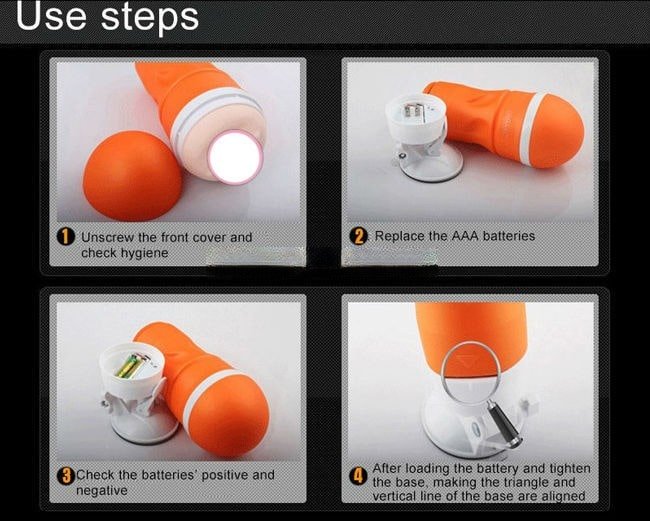 Use steps

1 Unscrew the front cover and check hygiene

2 Replace the AAA batteries

3 Check the batteries' positive and negative

4 After loading the battery and tighten the base, making the triangle and vertical line of the base are aligned